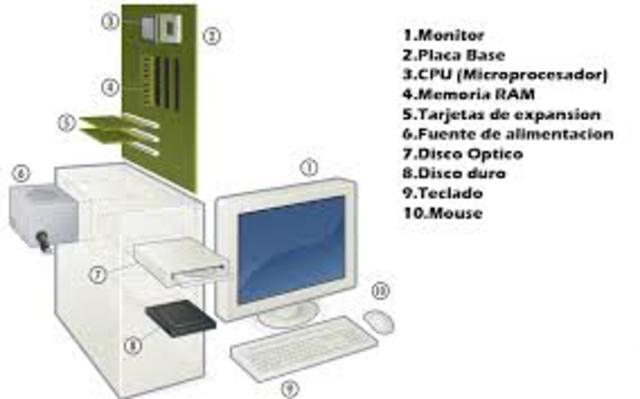 3
2
4
5
6
1
7
10
8
9

1.Monitor
2.Placa Base
3.CPU (Microprocesador)
4.Memoria RAM
5.Tarjetas de expansion
6.Fuente de alimentacion
7.Disco Optico
8.Disco duro
9.Teclado
10.Mouse