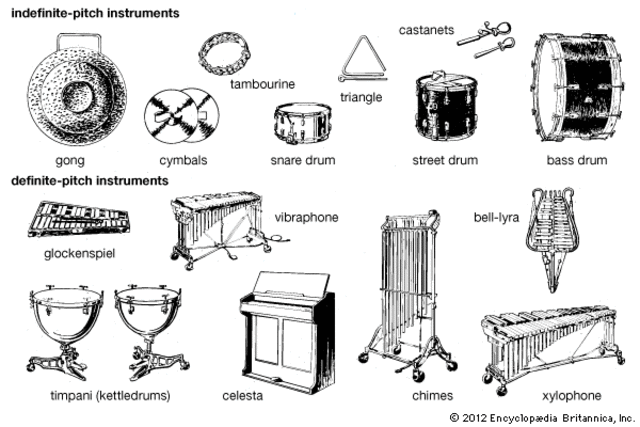 indefinite-pitch instruments

castanets

tambourine

triangle

gong

cymbals

snare drum

street drum

bass drum

definite-pitch instruments

vibraphone

bell-lyra

glockenspiel

timpani (kettledrums)

celesta

chimes

xylophone

© 2012 Encyclopædia Britannica, Inc.