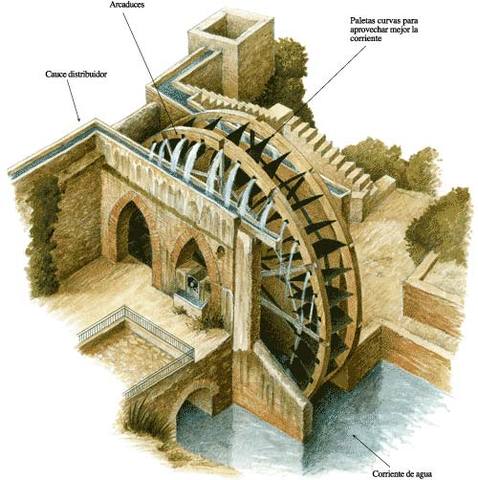 Arcaduces

Paletas curvas para aprovechar mejor la corriente

Cauce distribuidor

Corriente de agua