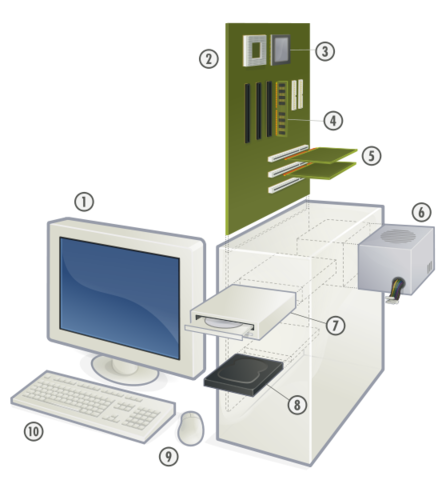 2
3
4
5
1
6
7
8
10
9