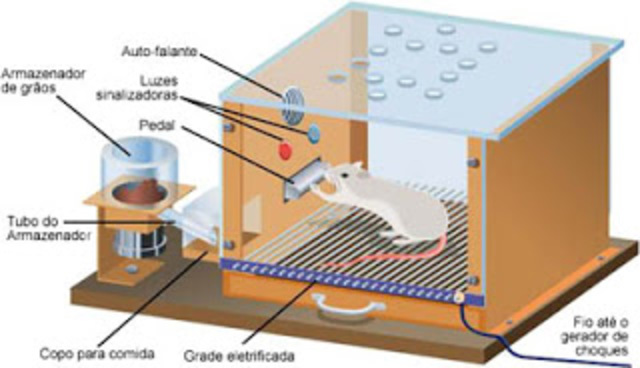 Auto-falante

Armazenador de grãos

Luzes sinalizadoras

Pedal

Tubo do Armazenador

Copo para comida

Grade eletrificada

Fio até o gerador de choques