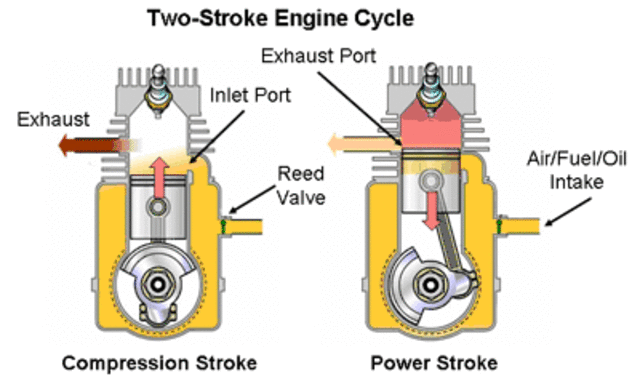 Two-Stroke Engine Cycle

Exhaust Port

Inlet Port

Exhaust

Reed Valve

Air/Fuel/Oil Intake

Compression Stroke

Power Stroke