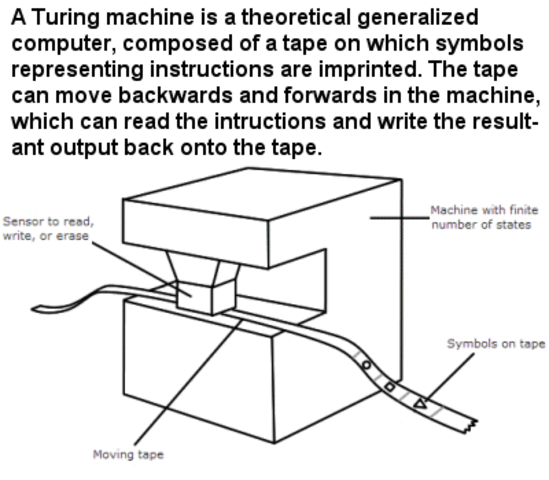 A Turing machine is a theoretical generalized computer, composed of a tape on which symbols representing instructions are imprinted. The tape can move backwards and forwards in the machine, which can read the intructions and write the resultant output back onto the tape.

Sensor to read, write, or erase

Machine with finite number of states

Symbols on tape

Moving tape