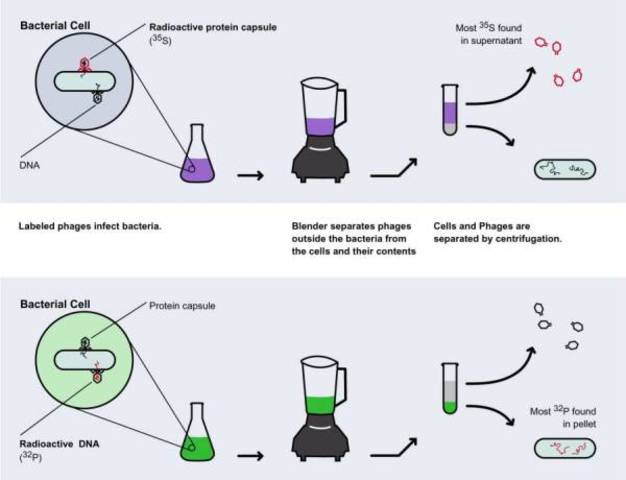 Bacterial Cell

Radioactive protein capsule ($^{35}S$)

DNA

Most $^{35}S$ found in supernatant

Labeled phages infect bacteria.

Blender separates phages outside the bacteria from the cells and their contents

Cells and Phages are separated by centrifugation.

Bacterial Cell

Protein capsule

Radioactive DNA ($^{32}P$)

Most $^{32}P$ found in pellet