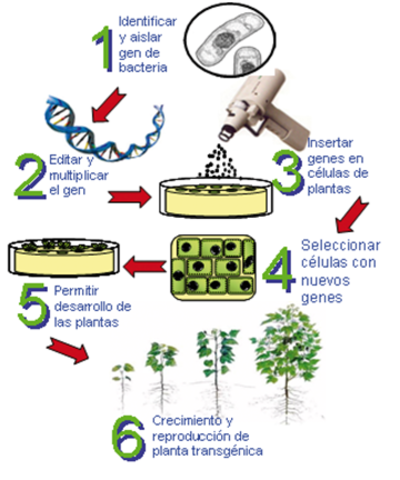 1 Identificar y aislar gen de bacteria

2 Editar y multiplicar el gen

3 Insertar genes en células de plantas

4 Seleccionar células con nuevos genes

5 Permitir desarrollo de las plantas

6 Crecimiento y reproducción de planta transgénica