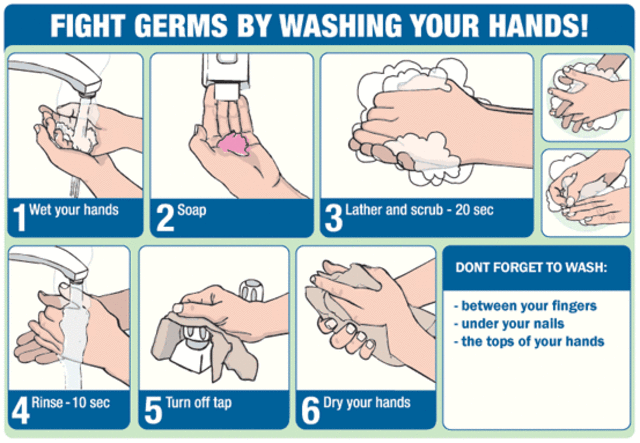 FIGHT GERMS BY WASHING YOUR HANDS!

1 Wet your hands

2 Soap

3 Lather and scrub - 20 sec

4 Rinse - 10 sec

5 Turn off tap

6 Dry your hands

DONT FORGET TO WASH:

- between your fingers
- under your nails
- the tops of your hands