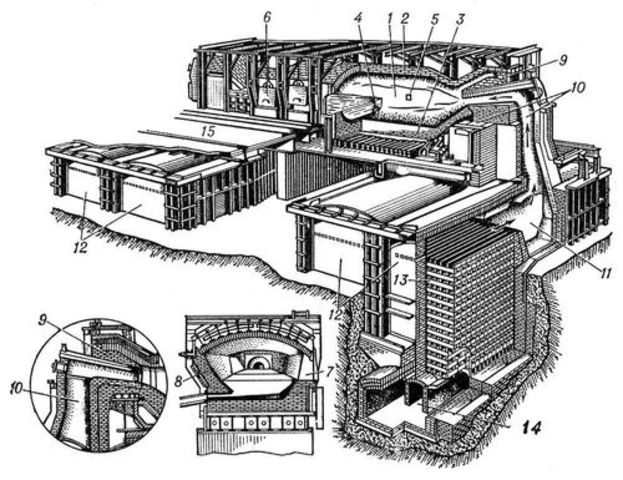 6
4
1
2
5
3
9
10
15
12
12
13
11
9
10
8
7
14