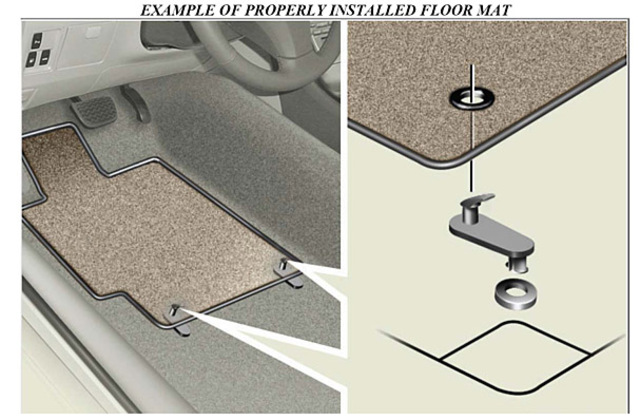 EXAMPLE OF PROPERLY INSTALLED FLOOR MAT