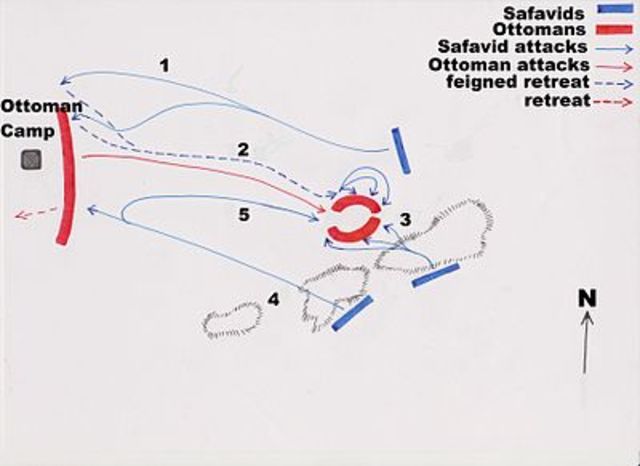 Safavids
Ottomans
Safavid attacks
Ottoman attacks
feigned retreat
retreat

1

Ottoman
Camp

2

5

3

4

N