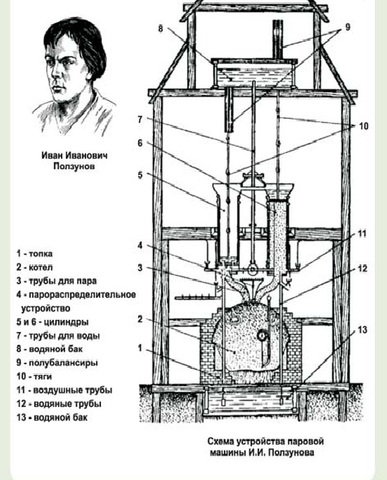 Иван Иванович Ползунов

1 - топка
2 - котел
3 - трубы для пара
4 - парораспределительное устройство
5 и 6 - цилиндры
7 - трубы для воды
8 - водяной бак
9 - полубалансиры
10 - тяги
11 - воздушные трубы
12 - водяные трубы
13 - водяной бак

8
9
7
10
6
5
11
4
3
12
2
13
1

Схема устройства паровой машины И.И. Ползунова