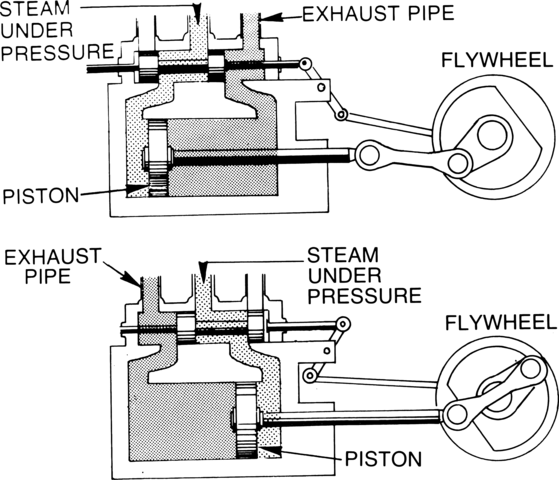 STEAM
UNDER
PRESSURE

EXHAUST PIPE

FLYWHEEL

PISTON

EXHAUST
PIPE

STEAM
UNDER
PRESSURE

FLYWHEEL

PISTON