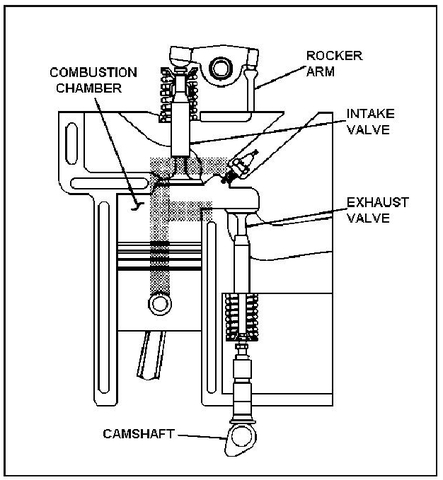 COMBUSTION CHAMBER

ROCKER ARM

INTAKE VALVE

EXHAUST VALVE

CAMSHAFT