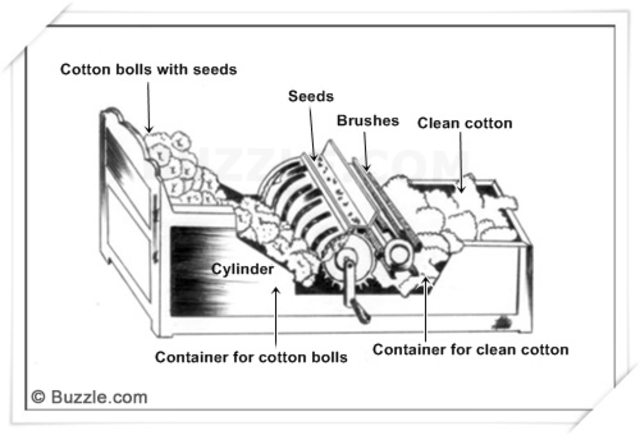 Cotton bolls with seeds

Seeds

Brushes

Clean cotton

BUZZLE.COM

Cylinder

Container for cotton bolls

Container for clean cotton

© Buzzle.com