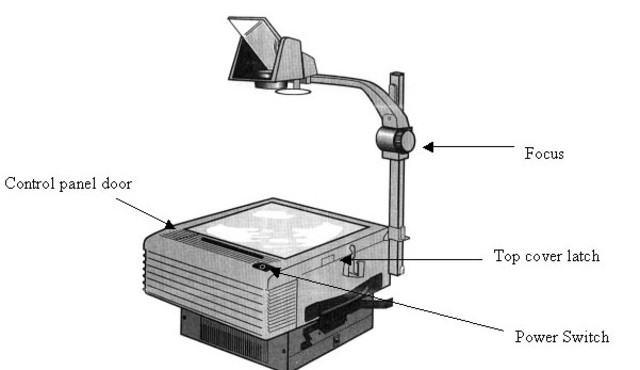 Focus

Control panel door

Top cover latch

Power Switch