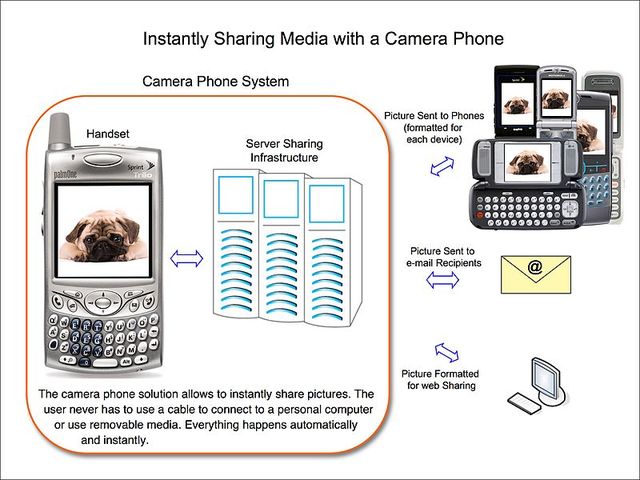 Instantly Sharing Media with a Camera Phone

Camera Phone System

Handset

palmOne Sprint Treo

Server Sharing Infrastructure

The camera phone solution allows to instantly share pictures. The user never has to use a cable to connect to a personal computer or use removable media. Everything happens automatically and instantly.

Picture Sent to Phones (formatted for each device)

Picture Sent to e-mail Recipients

@

Picture Formatted for web Sharing