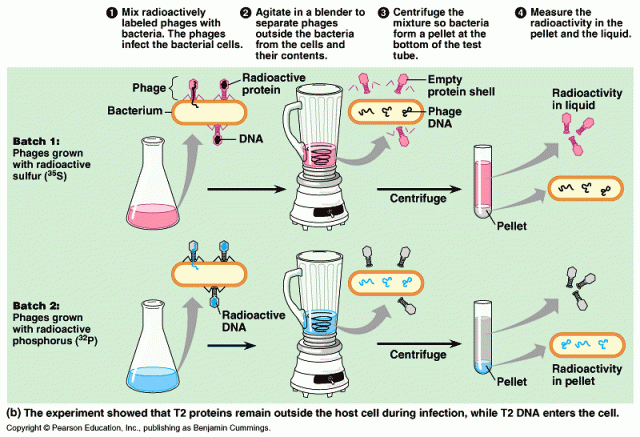 ❶ Mix radioactively labeled phages with bacteria. The phages infect the bacterial cells.

❷ Agitate in a blender to separate phages outside the bacteria from the cells and their contents.

❸ Centrifuge the mixture so bacteria form a pellet at the bottom of the test tube.

❹ Measure the radioactivity in the pellet and the liquid.

Phage

Radioactive protein

Bacterium

DNA

Empty protein shell

Phage DNA

Radioactivity in liquid

Batch 1: Phages grown with radioactive sulfur ($^{35}S$)

Centrifuge

Pellet

Radioactive DNA

Batch 2: Phages grown with radioactive phosphorus ($^{32}P$)

Centrifuge

Pellet

Radioactivity in pellet

(b) The experiment showed that T2 proteins remain outside the host cell during infection, while T2 DNA enters the cell.

Copyright © Pearson Education, Inc., publishing as Benjamin Cummings.