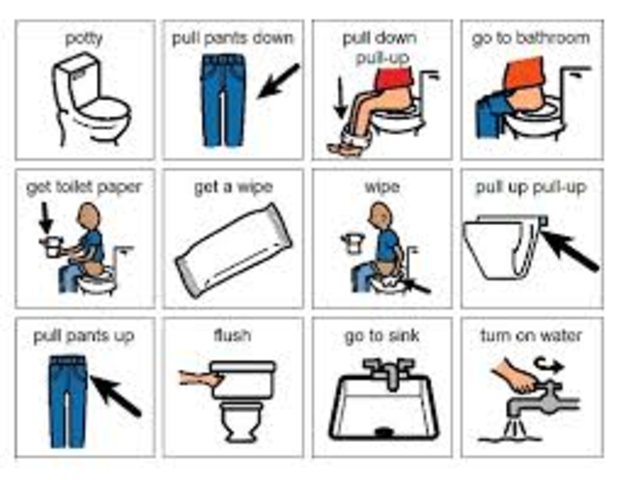 potty

pull pants down

pull down pull-up

go to bathroom

get toilet paper

get a wipe

wipe

pull up pull-up

pull pants up

flush

go to sink

turn on water