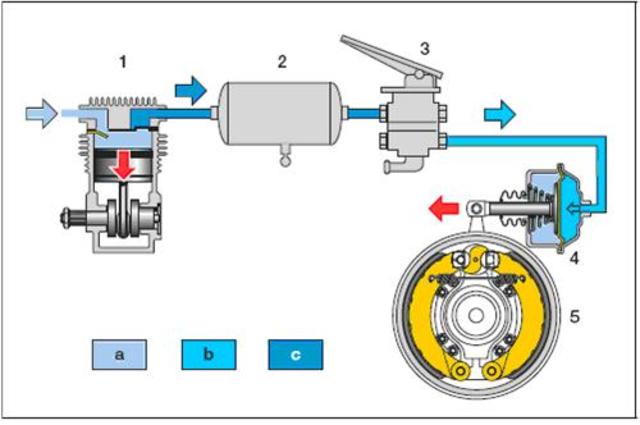 1
2
3
4
5
a
b
c