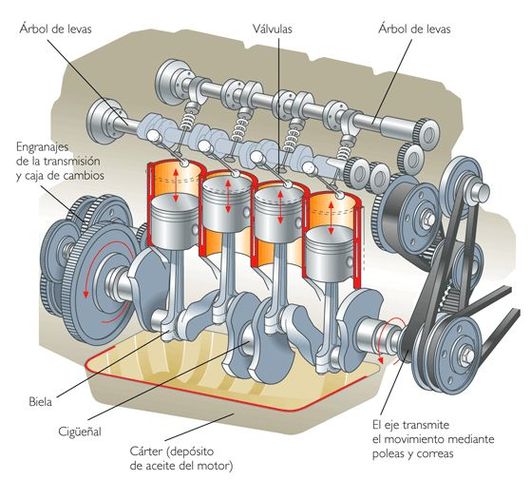 Árbol de levas

Válvulas

Árbol de levas

Engranajes de la transmisión y caja de cambios

Biela

Cigüeñal

Cárter (depósito de aceite del motor)

El eje transmite el movimiento mediante poleas y correas