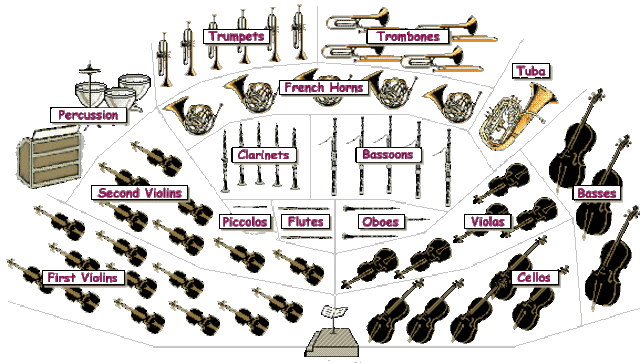 Trumpets
Trombones
Tuba
French Horns
Percussion
Clarinets
Bassoons
Second Violins
Basses
Piccolos
Flutes
Oboes
Violas
First Violins
Cellos