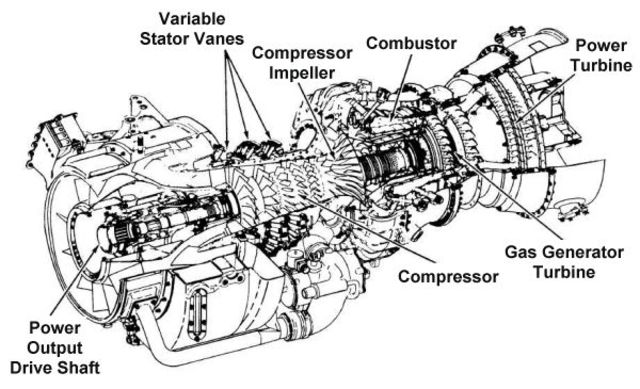 Variable Stator Vanes

Compressor Impeller

Combustor

Power Turbine

Gas Generator Turbine

Compressor

Power Output Drive Shaft