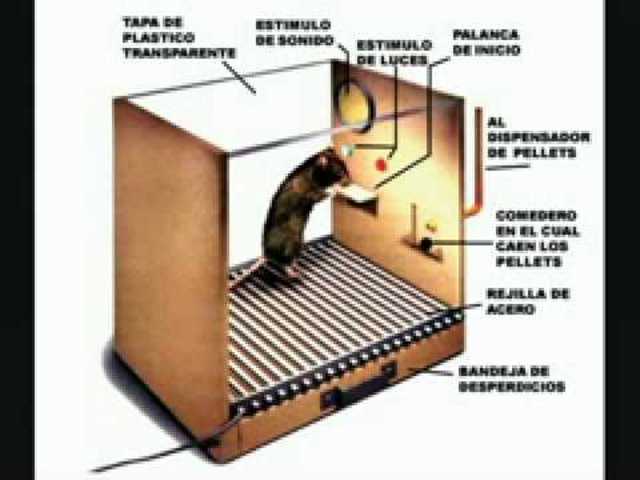 TAPA DE PLASTICO TRANSPARENTE

ESTIMULO DE SONIDO

ESTIMULO DE LUCES

PALANCA DE INICIO

AL DISPENSADOR DE PELLETS

COMEDERO EN EL CUAL CAEN LOS PELLETS

REJILLA DE ACERO

BANDEJA DE DESPERDICIOS