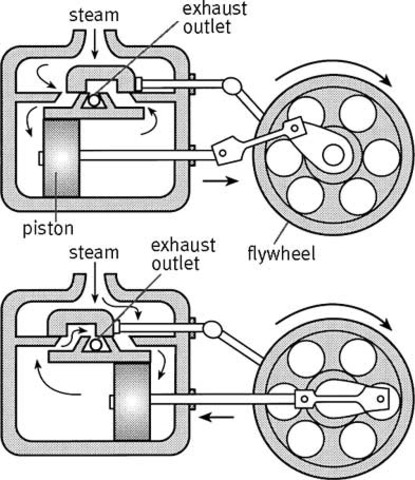 steam
exhaust outlet
piston
flywheel
steam
exhaust outlet