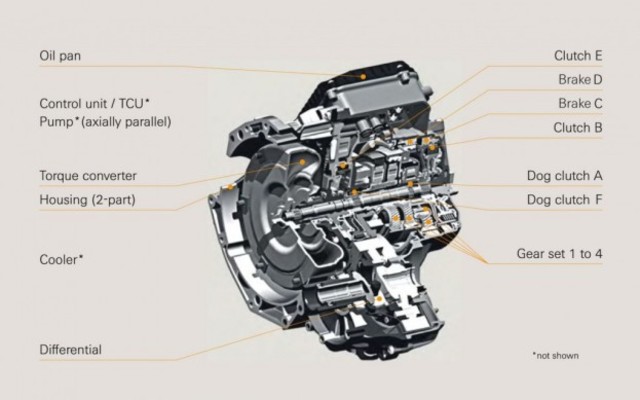 Oil pan

Control unit / TCU*
Pump*(axially parallel)

Torque converter

Housing (2-part)

Cooler*

Differential

Clutch E

Brake D

Brake C

Clutch B

Dog clutch A

Dog clutch F

Gear set 1 to 4

*not shown