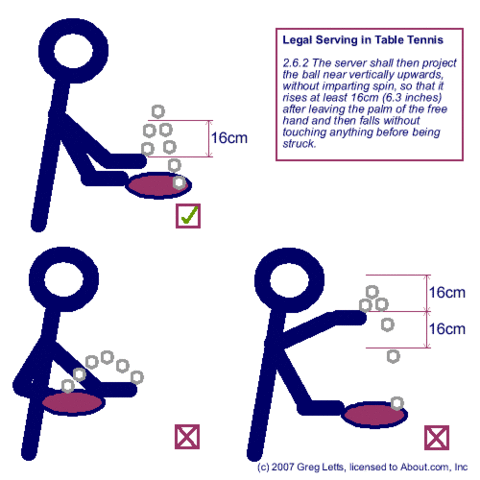 Legal Serving in Table Tennis

2.6.2 The server shall then project the ball near vertically upwards, without imparting spin, so that it rises at least 16cm (6.3 inches) after leaving the palm of the free hand and then falls without touching anything before being struck.

16cm

16cm

16cm

(c) 2007 Greg Letts, licensed to About.com, Inc