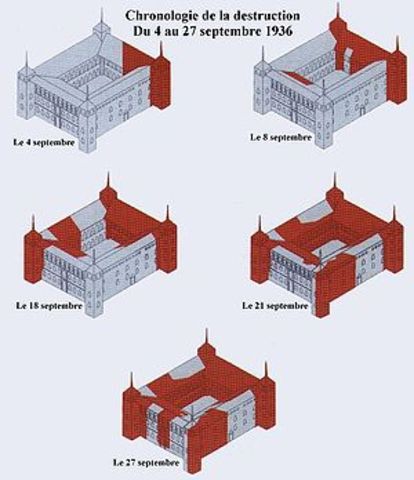 Chronologie de la destruction
Du 4 au 27 septembre 1936

Le 4 septembre

Le 8 septembre

Le 18 septembre

Le 21 septembre

Le 27 septembre