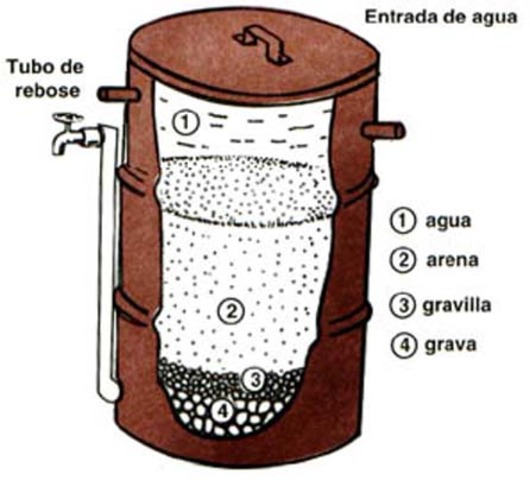 Entrada de agua

Tubo de rebose

①

②

③

④

① agua
② arena
③ gravilla
④ grava