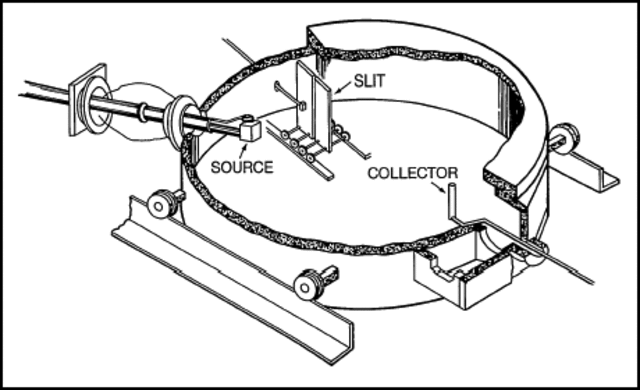 SLIT

SOURCE

COLLECTOR