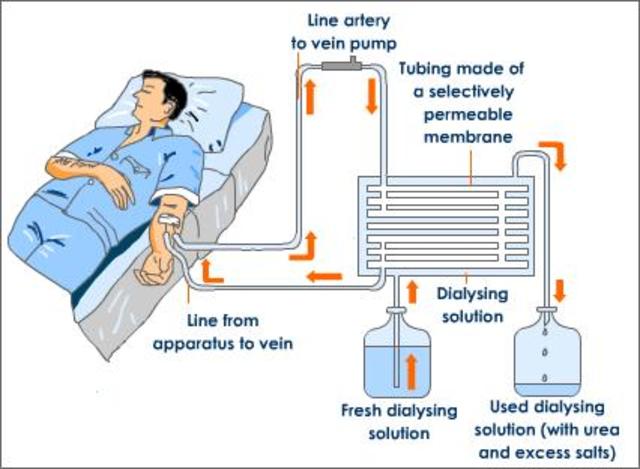 Line artery to vein pump

Tubing made of a selectively permeable membrane

Dialysing solution

Line from apparatus to vein

Fresh dialysing solution

Used dialysing solution (with urea and excess salts)