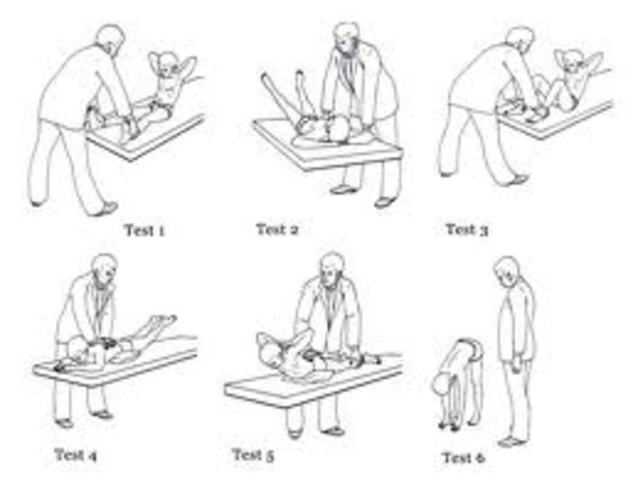 Test 1

Test 2

Test 3

Test 4

Test 5

Test 6