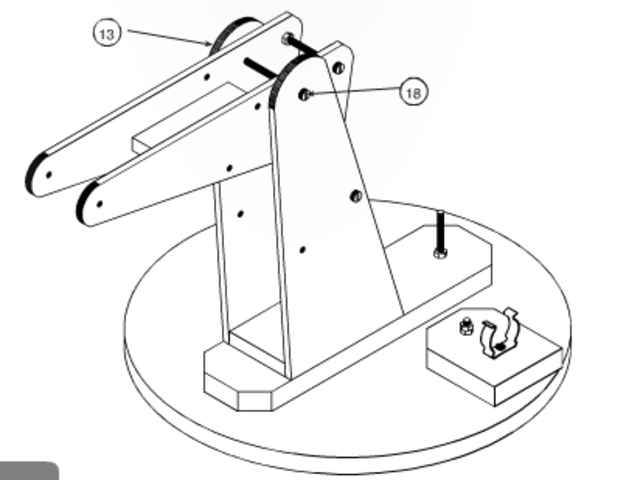 13

18