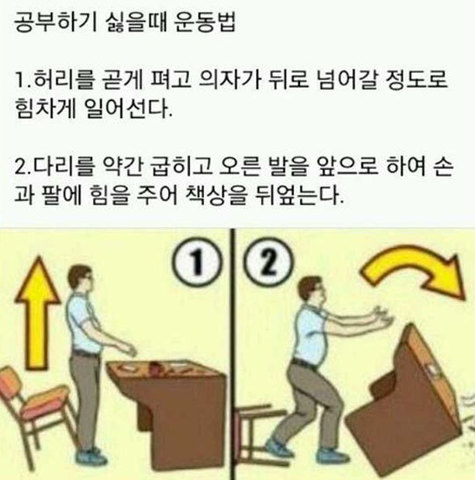 공부하기 싫을때 운동법

1.허리를 곧게 펴고 의자가 뒤로 넘어갈 정도로 힘차게 일어선다.

2.다리를 약간 굽히고 오른 발을 앞으로 하여 손과 팔에 힘을 주어 책상을 뒤엎는다.

1

2