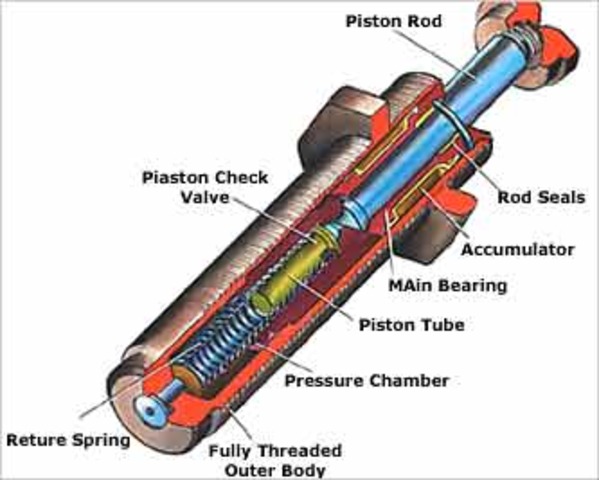 Piston Rod

Piaston Check Valve

Rod Seals

Accumulator

MAin Bearing

Piston Tube

Pressure Chamber

Reture Spring

Fully Threaded Outer Body