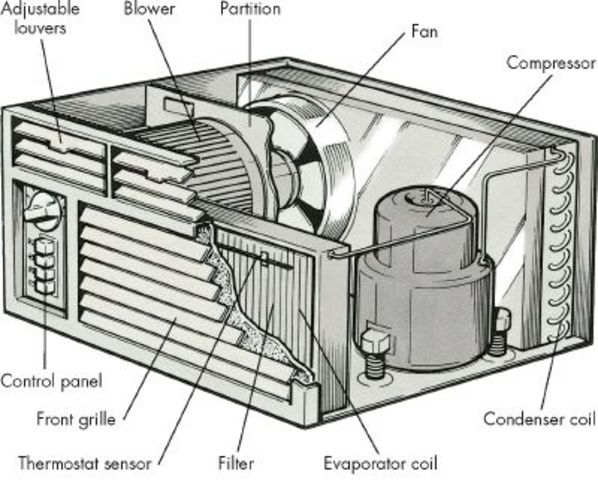 Adjustable louvers

Blower

Partition

Fan

Compressor

Control panel

Front grille

Thermostat sensor

Filter

Evaporator coil

Condenser coil