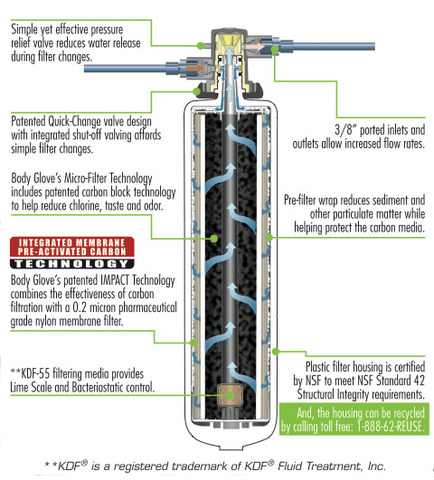 Simple yet effective pressure relief valve reduces water release during filter changes.

Patented Quick-Change valve design with integrated shut-off valving affords simple filter changes.

Body Glove's Micro-Filter Technology includes patented carbon block technology to help reduce chlorine, taste and odor.

INTEGRATED MEMBRANE PRE-ACTIVATED CARBON TECHNOLOGY

Body Glove's patented IMPACT Technology combines the effectiveness of carbon filtration with a 0.2 micron pharmaceutical grade nylon membrane filter.

**KDF-55 filtering media provides Lime Scale and Bacteriostatic control.

3/8" ported inlets and outlets allow increased flow rates.

Pre-filter wrap reduces sediment and other particulate matter while helping protect the carbon media.

Plastic filter housing is certified by NSF to meet NSF Standard 42 Structural Integrity requirements.

And, the housing can be recycled by calling toll free: 1-888-62-REUSE.

**KDF® is a registered trademark of KDF® Fluid Treatment, Inc.