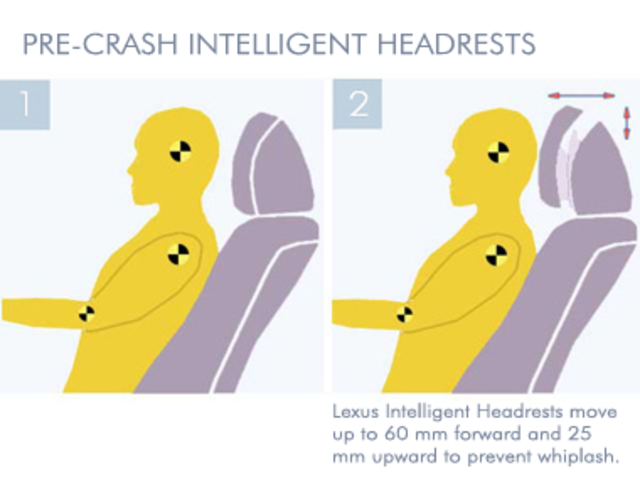 PRE-CRASH INTELLIGENT HEADRESTS

1

2

Lexus Intelligent Headrests move up to 60 mm forward and 25 mm upward to prevent whiplash.