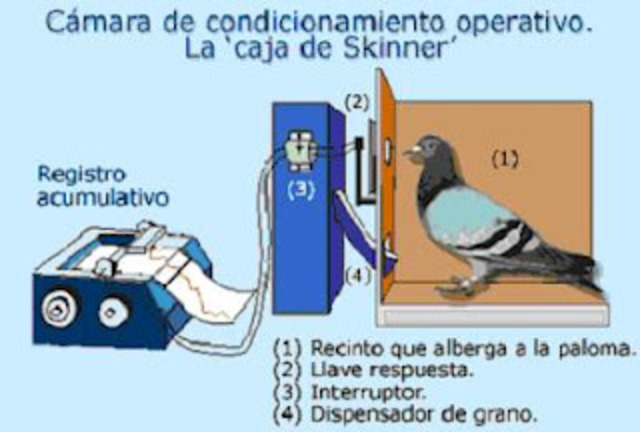 Cámara de condicionamiento operativo. La 'caja de Skinner'

(2)

(1)

Registro acumulativo

(3)

(4)

(1) Recinto que alberga a la paloma.
(2) Llave respuesta.
(3) Interruptor.
(4) Dispensador de grano.