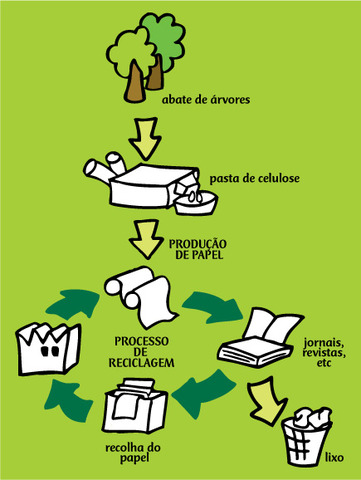 abate de árvores

pasta de celulose

PRODUÇÃO DE PAPEL

PROCESSO DE RECICLAGEM

jornais, revistas, etc

recolha do papel

lixo