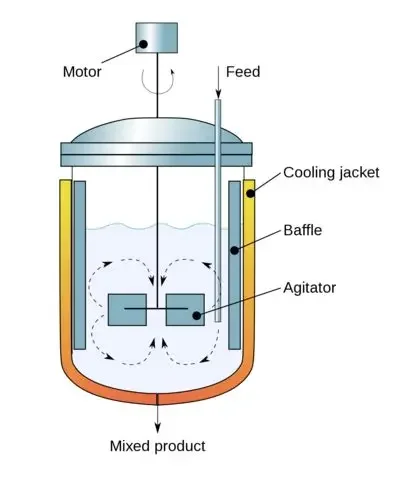 Motor
Feed
Cooling jacket
Baffle
Agitator
Mixed product