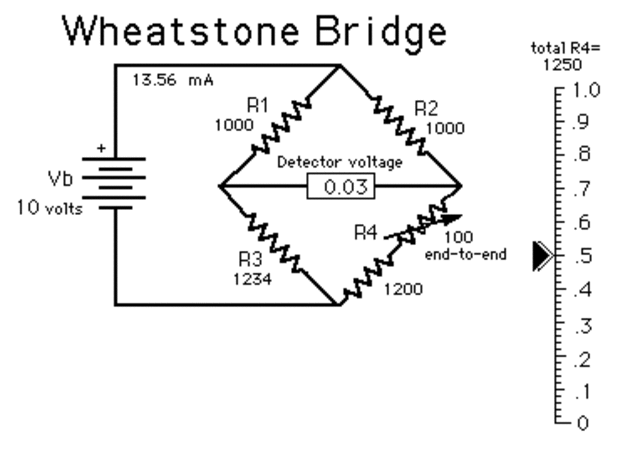 Wheatstone Bridge

13.56 mA

R1
1000

R2
1000

+
Vb
10 volts

Detector voltage
0.03

R4
100
end-to-end

R3
1234

1200

total R4=
1250

1.0
.9
.8
.7
.6
.5
.4
.3
.2
.1
0