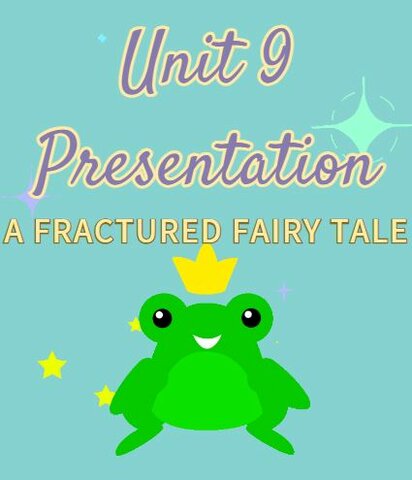 Unit 9
Presentation
A FRACTURED FAIRY TALE