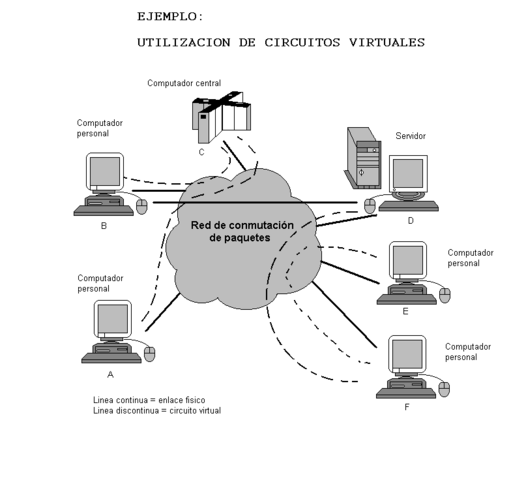 EJEMPLO:

UTILIZACION DE CIRCUITOS VIRTUALES

Computador central

C

Computador personal

B

Servidor

D

Red de conmutación de paquetes

Computador personal

E

Computador personal

A

Computador personal

F

Linea continua = enlace fisico
Linea discontinua = circuito virtual