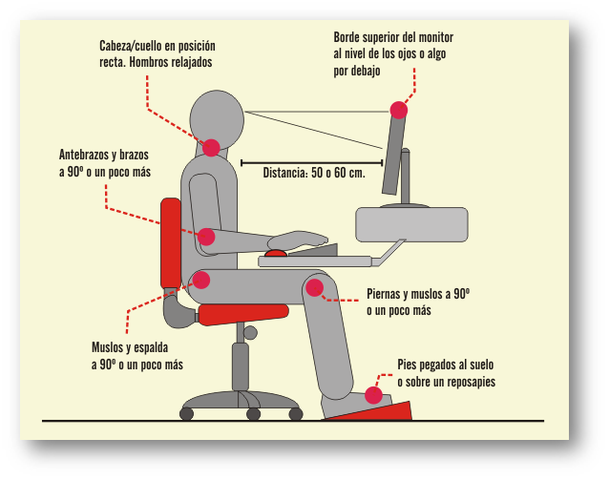 Cabeza/cuello en posición recta. Hombros relajados

Borde superior del monitor al nivel de los ojos o algo por debajo

Antebrazos y brazos a 90º o un poco más

Distancia: 50 o 60 cm.

Piernas y muslos a 90º o un poco más

Muslos y espalda a 90º o un poco más

Pies pegados al suelo o sobre un reposapies