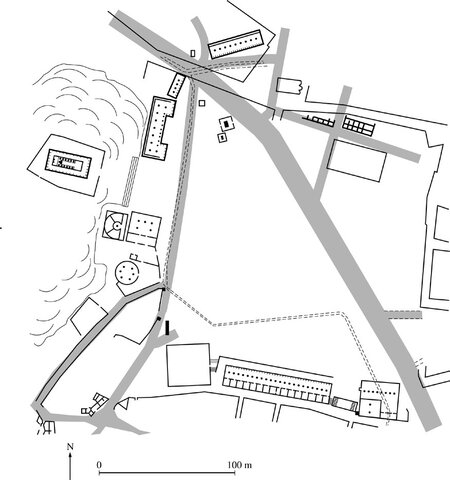 N

0

100 m