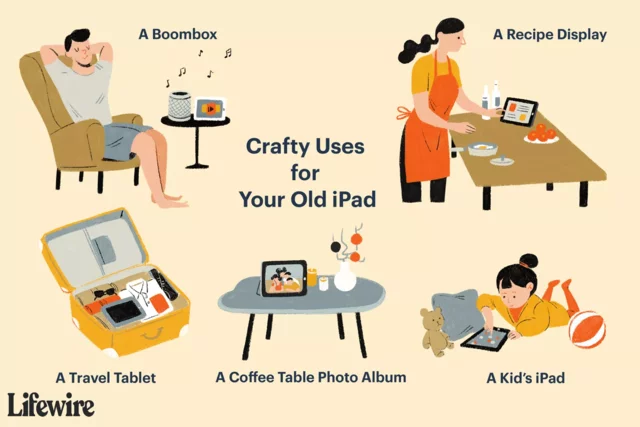 A Boombox

A Recipe Display

Crafty Uses for Your Old iPad

A Travel Tablet

A Coffee Table Photo Album

A Kid's iPad

Lifewire