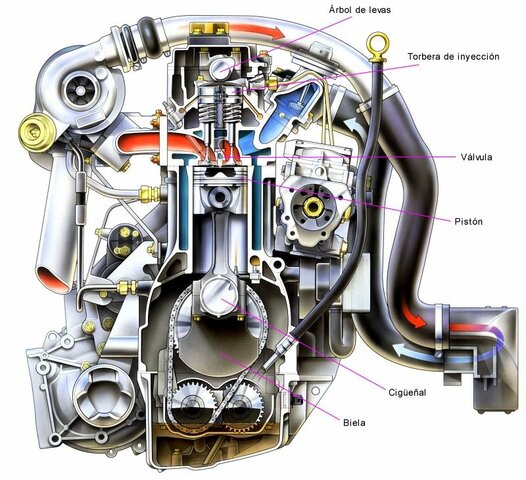 Árbol de levas
Torbera de inyección
Válvula
Pistón
Cigüeñal
Biela